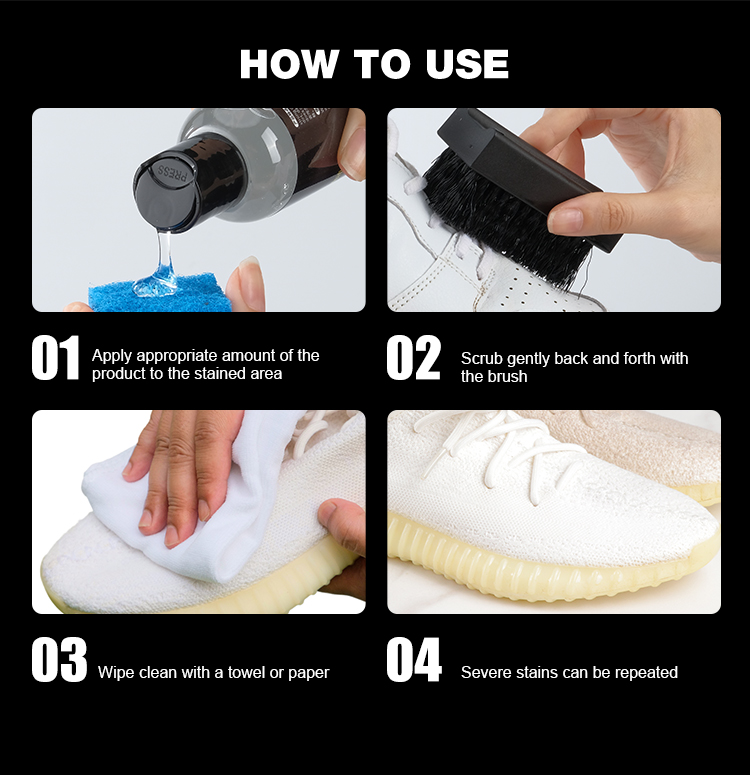 HOW TO USE

PRESS

01 Apply appropriate amount of the product to the stained area

02 Scrub gently back and forth with the brush

03 Wipe clean with a towel or paper

04 Severe stains can be repeated