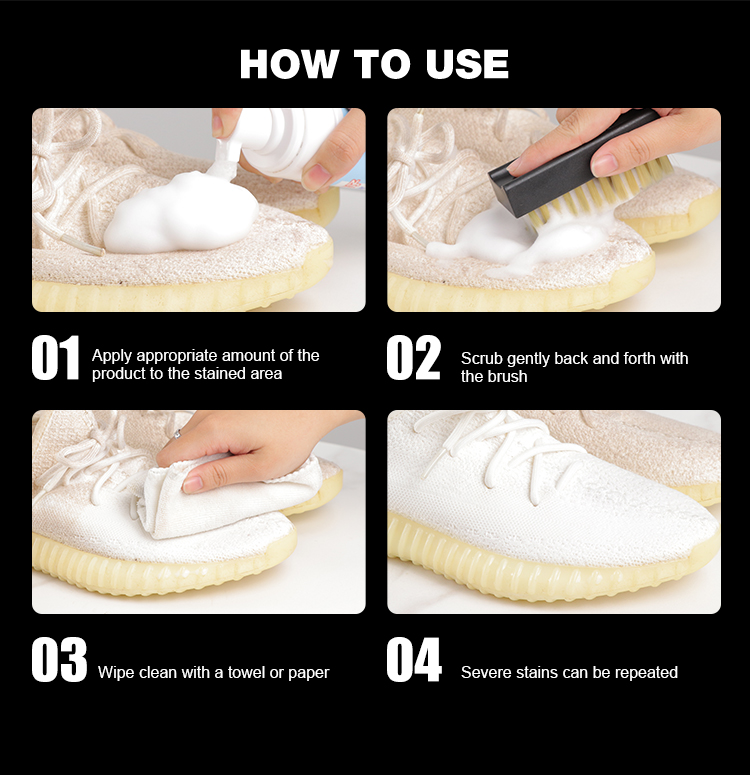 HOW TO USE

01 Apply appropriate amount of the product to the stained area

02 Scrub gently back and forth with the brush

03 Wipe clean with a towel or paper

04 Severe stains can be repeated