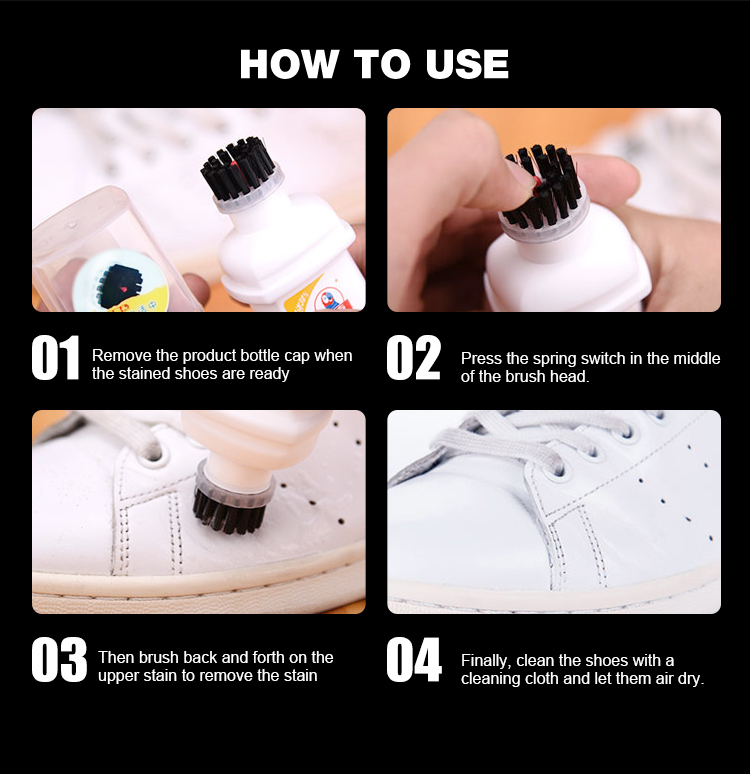 HOW TO USE

01 Remove the product bottle cap when the stained shoes are ready

02 Press the spring switch in the middle of the brush head.

03 Then brush back and forth on the upper stain to remove the stain

04 Finally, clean the shoes with a cleaning cloth and let them air dry.