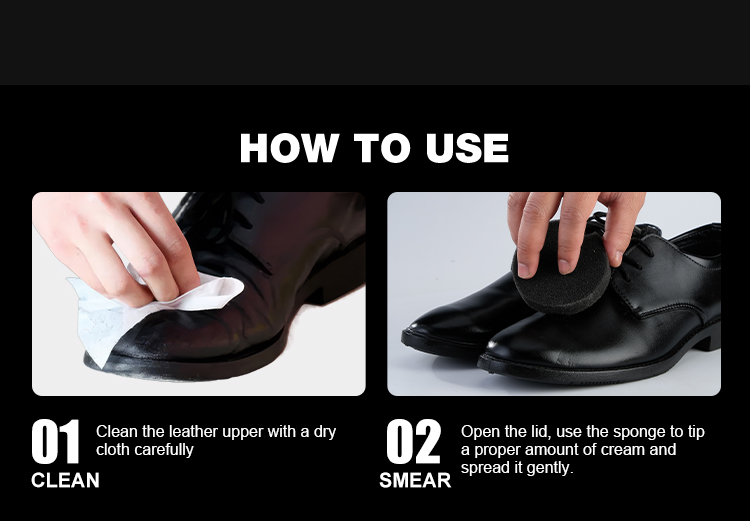 HOW TO USE

01
CLEAN
Clean the leather upper with a dry cloth carefully

02
SMEAR
Open the lid, use the sponge to tip a proper amount of cream and spread it gently.