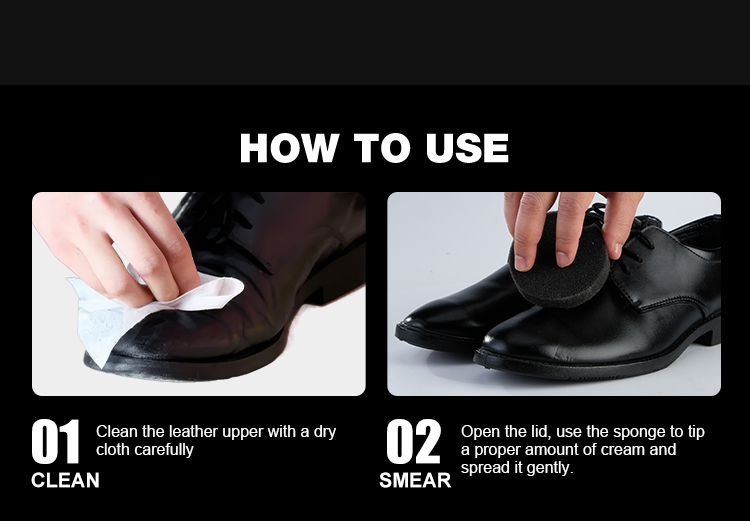 HOW TO USE

01
CLEAN
Clean the leather upper with a dry cloth carefully

02
SMEAR
Open the lid, use the sponge to tip a proper amount of cream and spread it gently.