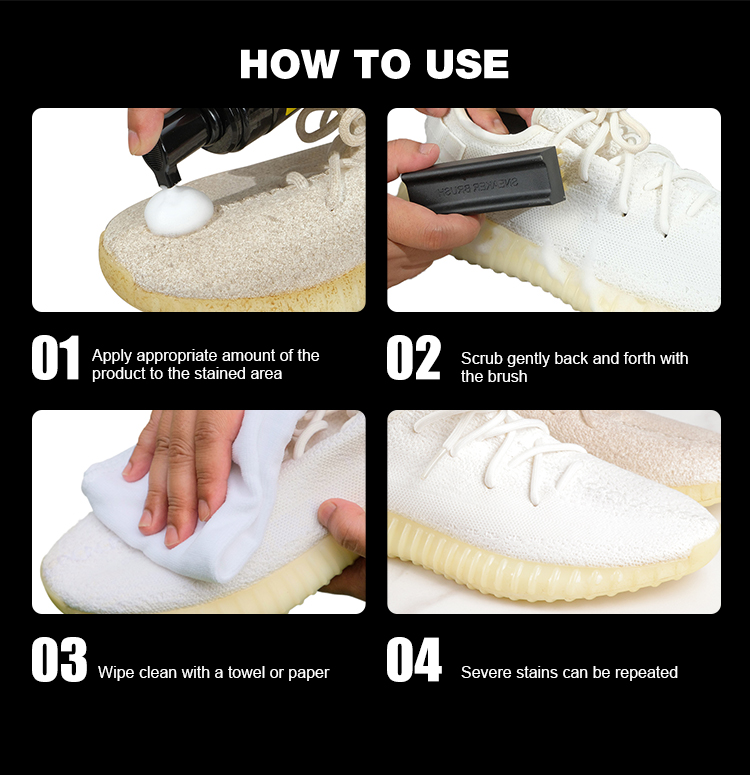 HOW TO USE

SNEAKER BRUSH

01 Apply appropriate amount of the product to the stained area

02 Scrub gently back and forth with the brush

03 Wipe clean with a towel or paper

04 Severe stains can be repeated