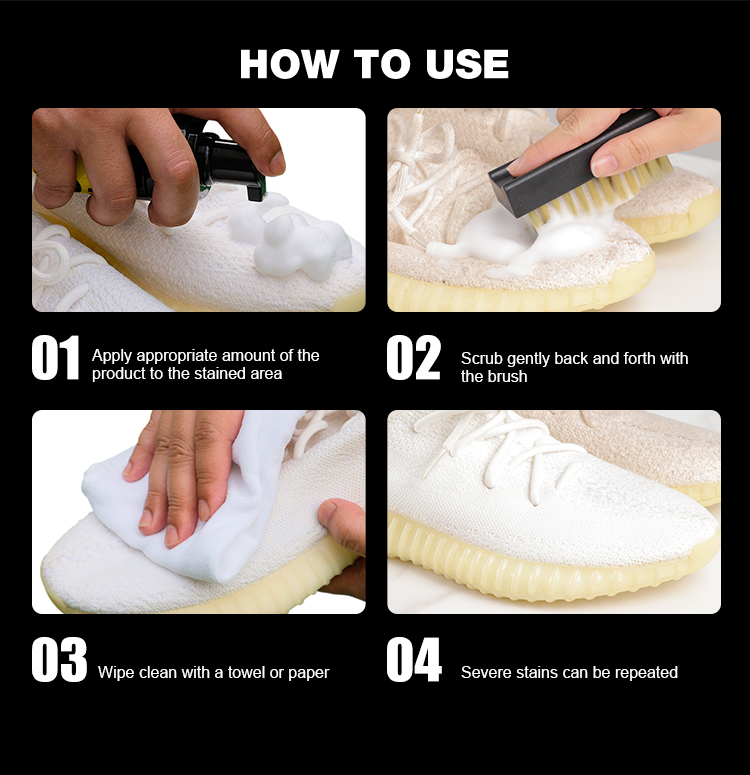 HOW TO USE

01 Apply appropriate amount of the product to the stained area

02 Scrub gently back and forth with the brush

03 Wipe clean with a towel or paper

04 Severe stains can be repeated